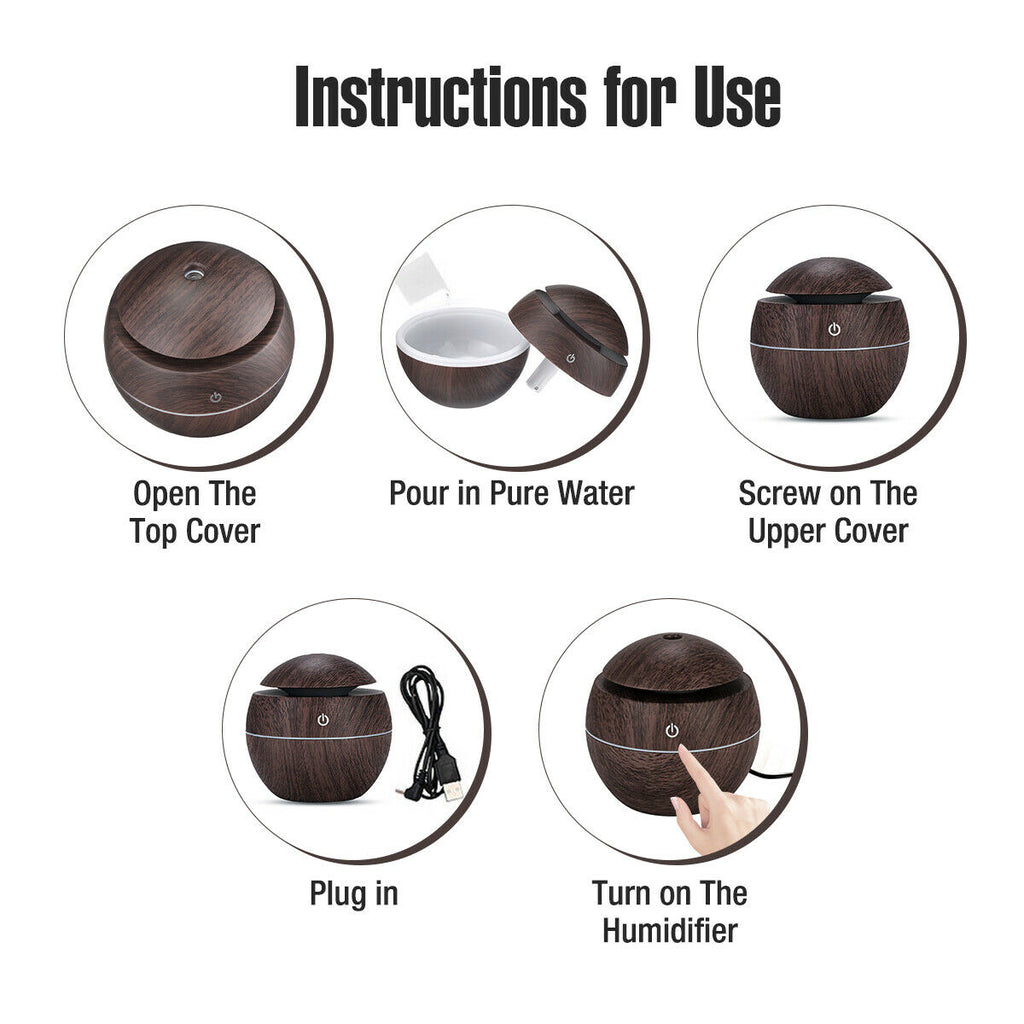 Instructions for Use

Open The Top Cover

Pour in Pure Water

Screw on The Upper Cover

Plug in

Turn on The Humidifier